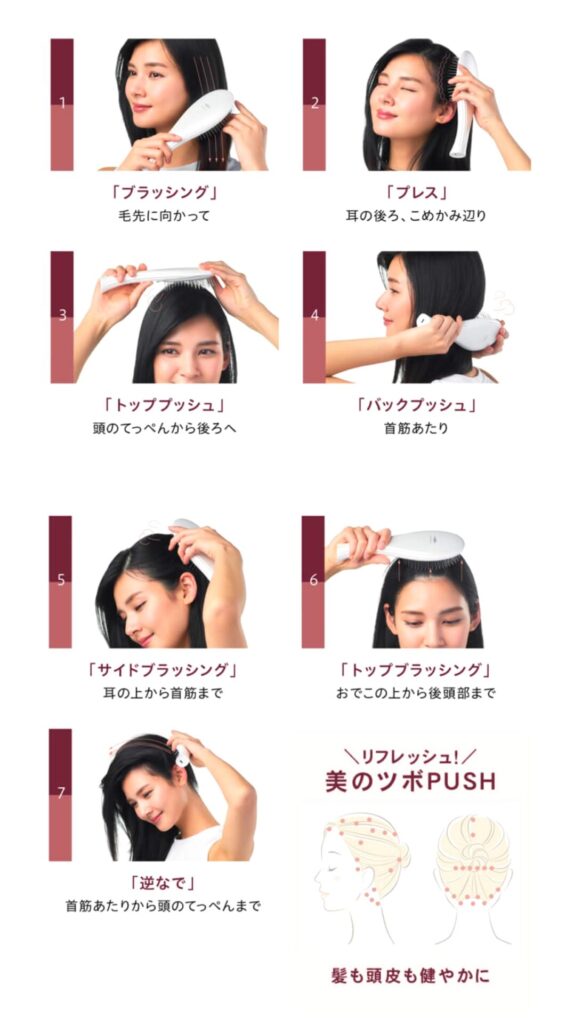 1

「ブラッシング」
毛先に向かって

2

「プレス」
耳の後ろ、こめかみ辺り

3

「トッププッシュ」
頭のてっぺんから後ろへ

4

「バックプッシュ」
首筋あたり

5

「サイドブラッシング」
耳の上から首筋まで

6

「トップブラッシング」
おでこの上から後頭部まで

7

「逆なで」
首筋あたりから頭のてっぺんまで

＼リフレッシュ!／
美のツボPUSH

髪も頭皮も健やかに